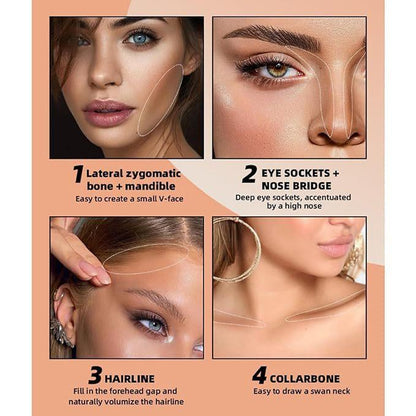 1 Lateral zygomatic bone + mandible
Easy to create a small V-face

2 EYE SOCKETS + NOSE BRIDGE
Deep eye sockets, accentuated by a high nose

3 HAIRLINE
Fill in the forehead gap and naturally volumize the hairline

4 COLLARBONE
Easy to draw a swan neck