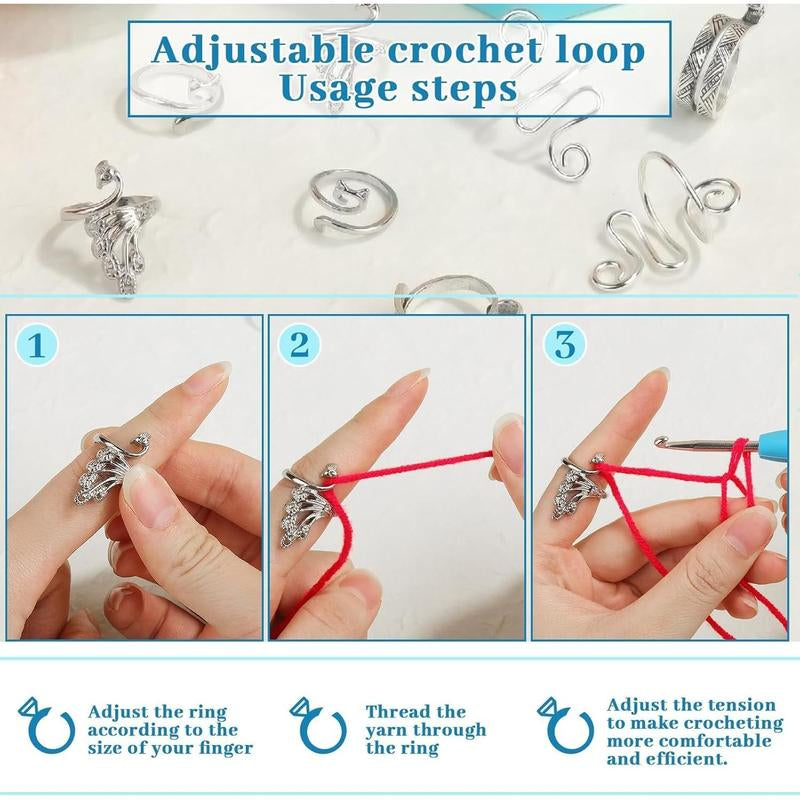 Adjustable crochet loop
Usage steps

1

2

3

Adjust the ring according to the size of your finger

Thread the yarn through the ring

Adjust the tension to make crocheting more comfortable and efficient.