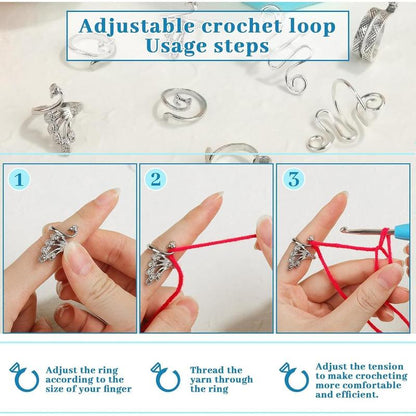 Adjustable crochet loop
Usage steps

1

2

3

Adjust the ring according to the size of your finger

Thread the yarn through the ring

Adjust the tension to make crocheting more comfortable and efficient.