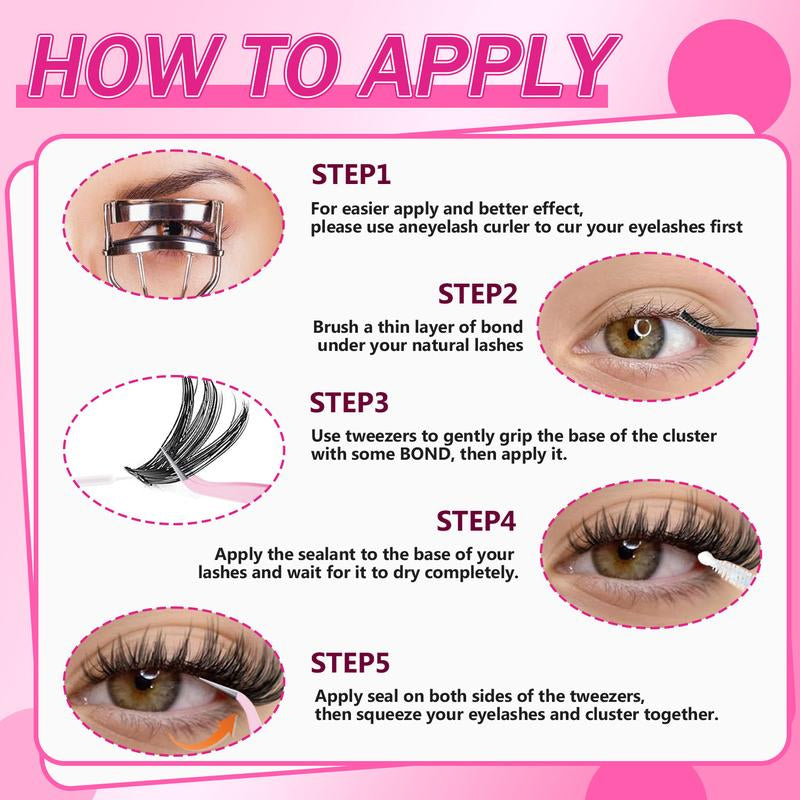 HOW TO APPLY

STEP1
For easier apply and better effect, please use aneyelash curler to cur your eyelashes first

STEP2
Brush a thin layer of bond under your natural lashes

STEP3
Use tweezers to gently grip the base of the cluster with some BOND, then apply it.

STEP4
Apply the sealant to the base of your lashes and wait for it to dry completely.

STEP5
Apply seal on both sides of the tweezers, then squeeze your eyelashes and cluster together.