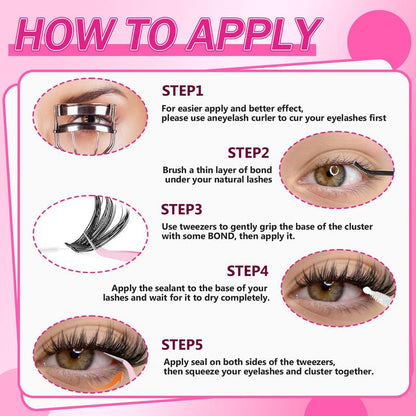 HOW TO APPLY

STEP1
For easier apply and better effect, please use aneyelash curler to cur your eyelashes first

STEP2
Brush a thin layer of bond under your natural lashes

STEP3
Use tweezers to gently grip the base of the cluster with some BOND, then apply it.

STEP4
Apply the sealant to the base of your lashes and wait for it to dry completely.

STEP5
Apply seal on both sides of the tweezers, then squeeze your eyelashes and cluster together.